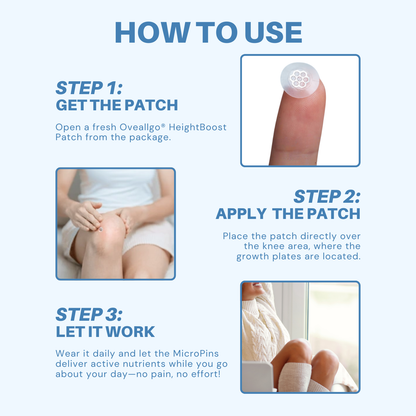 HOW TO USE

STEP 1:
GET THE PATCH

Open a fresh Oveallgo® HeightBoost Patch from the package.

STEP 2:
APPLY THE PATCH

Place the patch directly over the knee area, where the growth plates are located.

STEP 3:
LET IT WORK

Wear it daily and let the MicroPins deliver active nutrients while you go about your day—no pain, no effort!